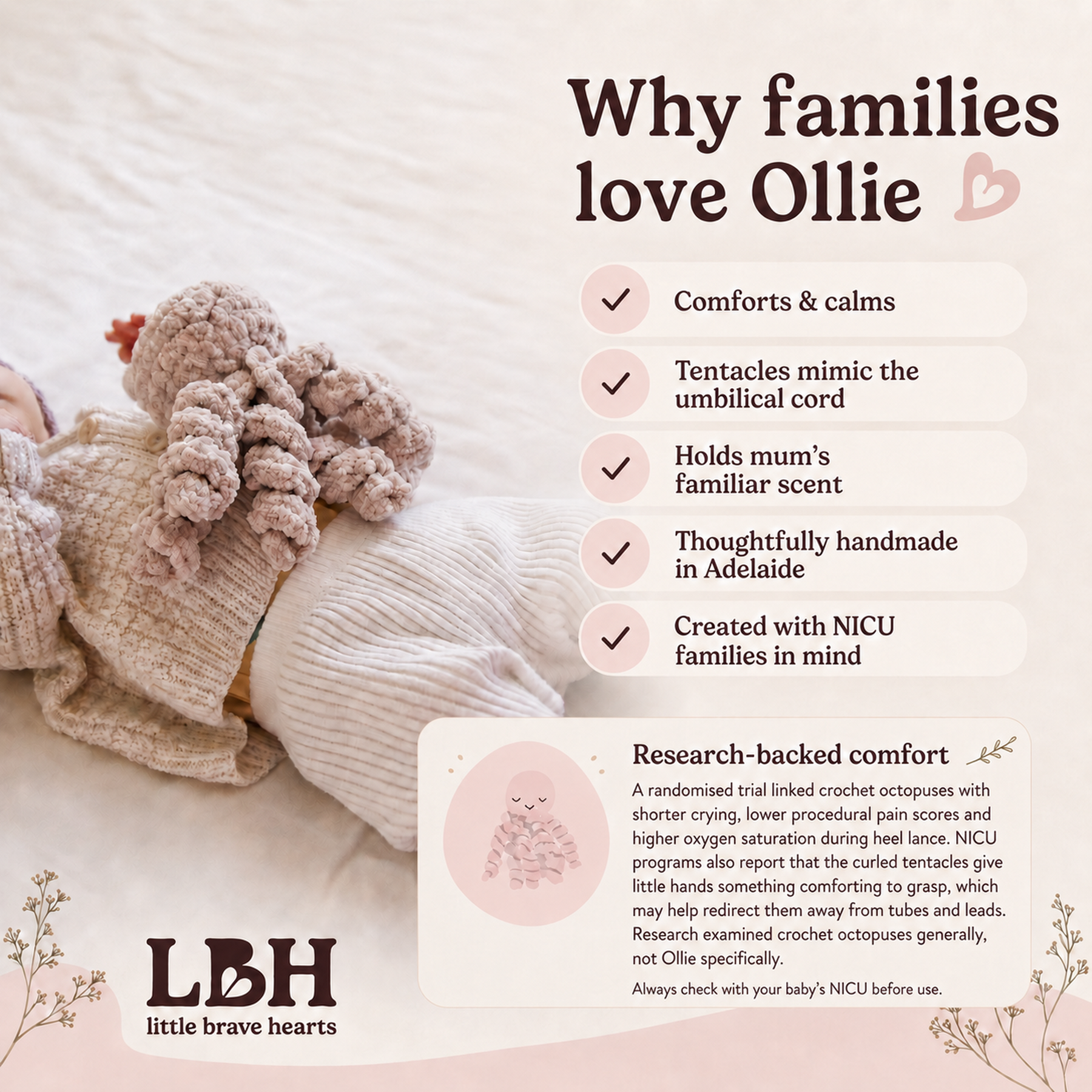 Why families love Ollie

✓ Comforts & calms

✓ Tentacles mimic the umbilical cord

✓ Holds mum's familiar scent

✓ Thoughtfully handmade in Adelaide

✓ Created with NICU families in mind

Research-backed comfort

A randomised trial linked crochet octopuses with shorter crying, lower procedural pain scores and higher oxygen saturation during heel lance. NICU programs also report that the curled tentacles give little hands something comforting to grasp, which may help redirect them away from tubes and leads. Research examined crochet octopuses generally, not Ollie specifically.

Always check with your baby's NICU before use.

LBH
little brave hearts